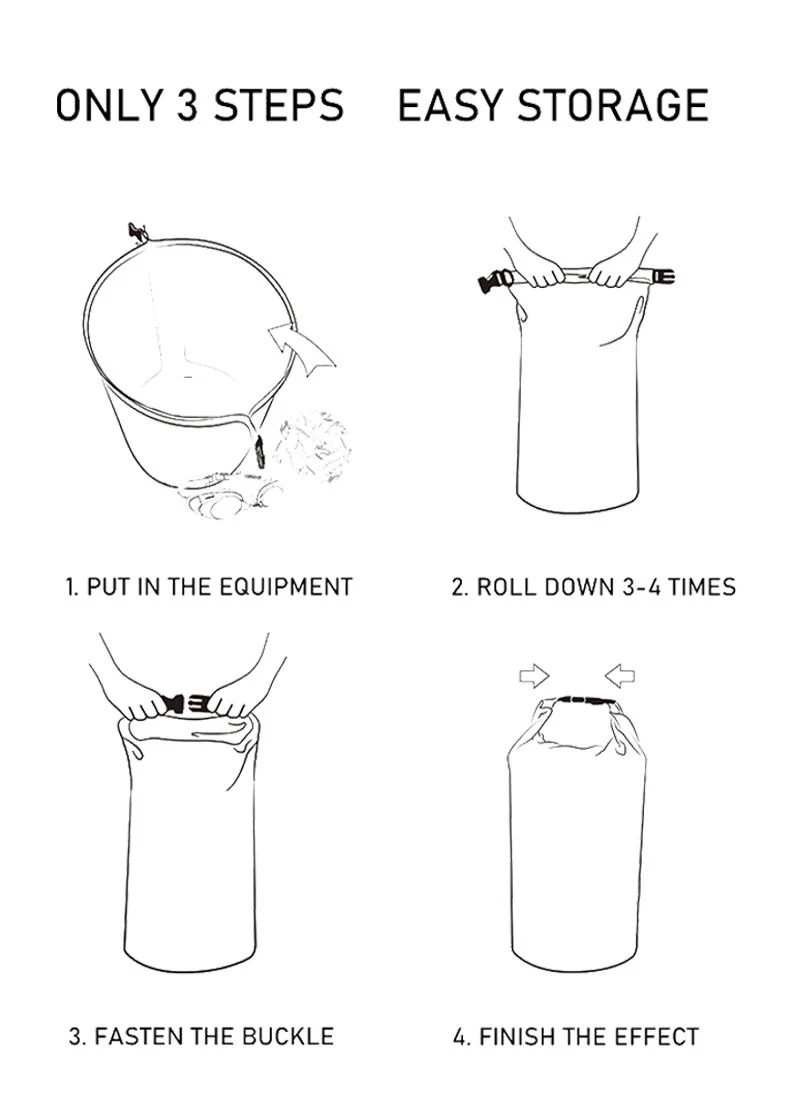 ONLY 3 STEPS EASY STORAGE

1. PUT IN THE EQUIPMENT

2. ROLL DOWN 3-4 TIMES

3. FASTEN THE BUCKLE

4. FINISH THE EFFECT