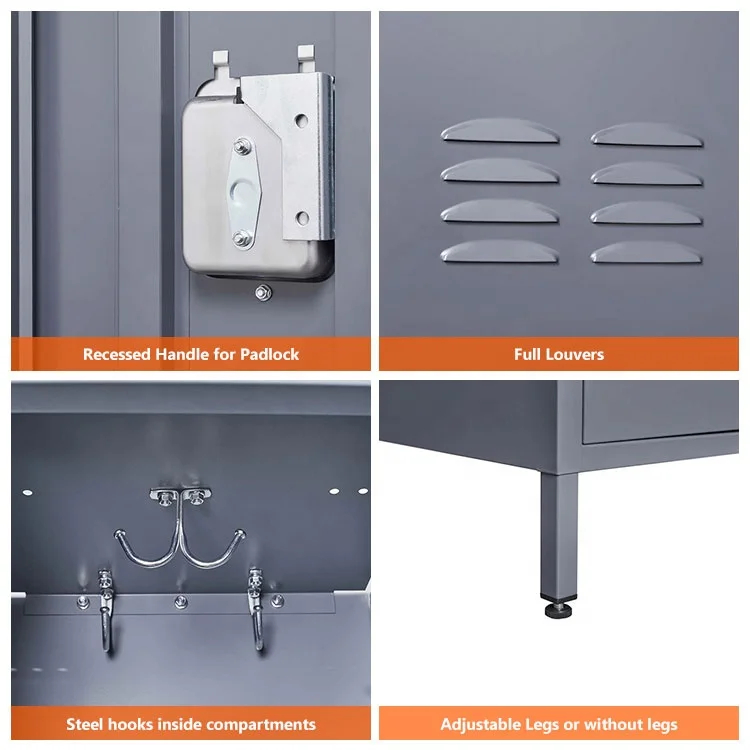 Recessed Handle for Padlock

Full Louvers

Steel hooks inside compartments

Adjustable Legs or without legs