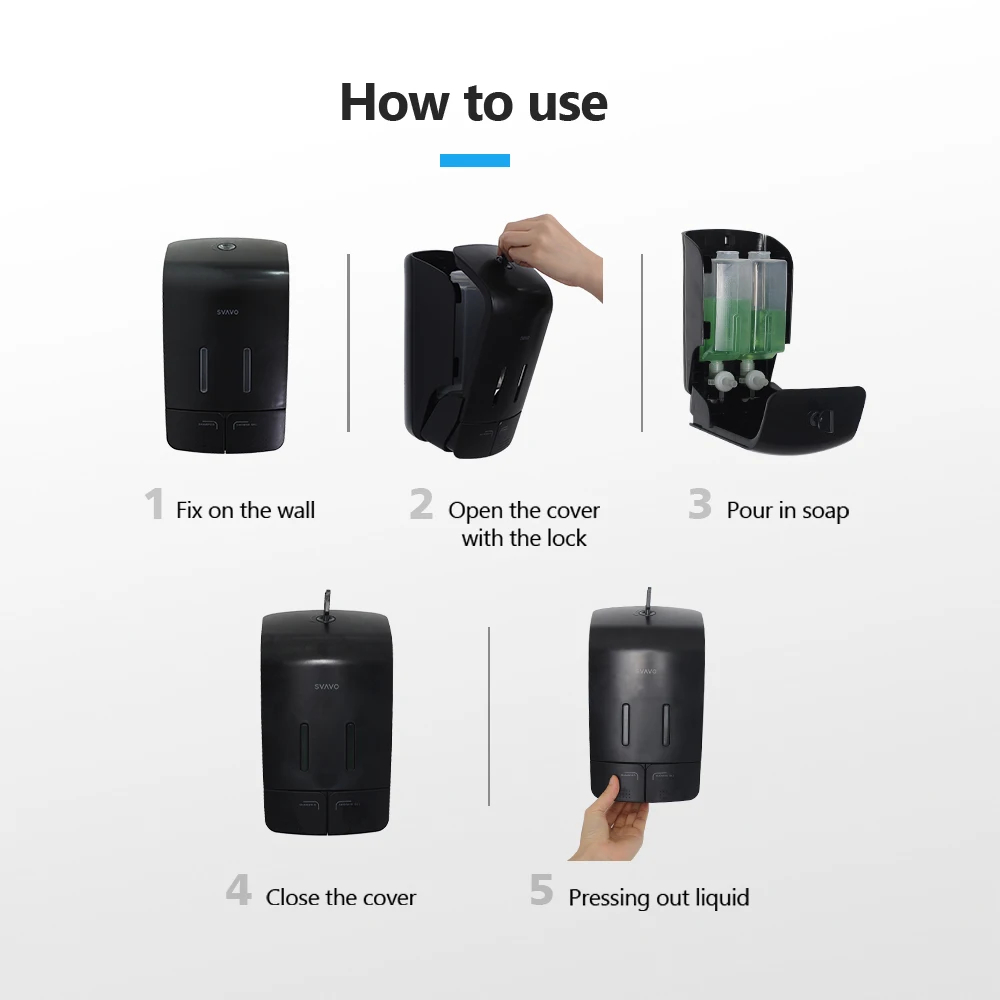 How to use

SVAVO

1 Fix on the wall

2 Open the cover with the lock

3 Pour in soap

SVAVO

SVAVO

4 Close the cover

5 Pressing out liquid