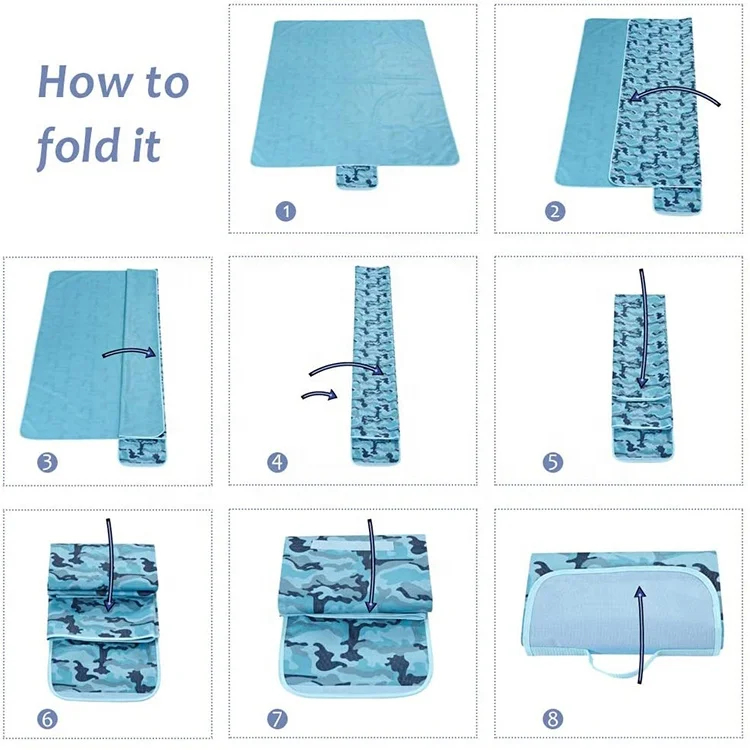 How to fold it

1

2

3

4

5

6

7

8