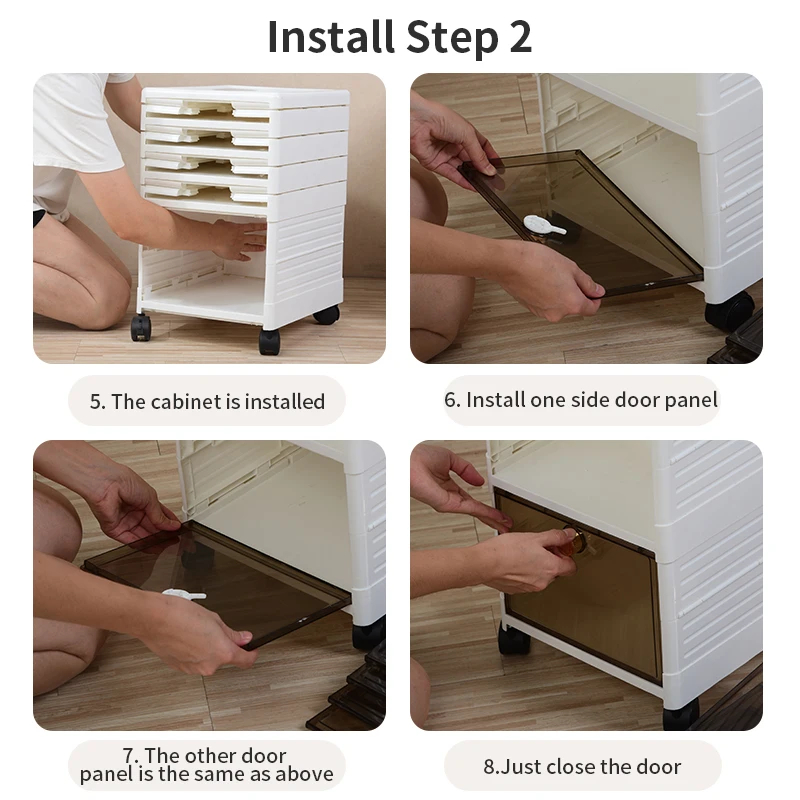 Install Step 2

5. The cabinet is installed

6. Install one side door panel

7. The other door panel is the same as above

8.Just close the door